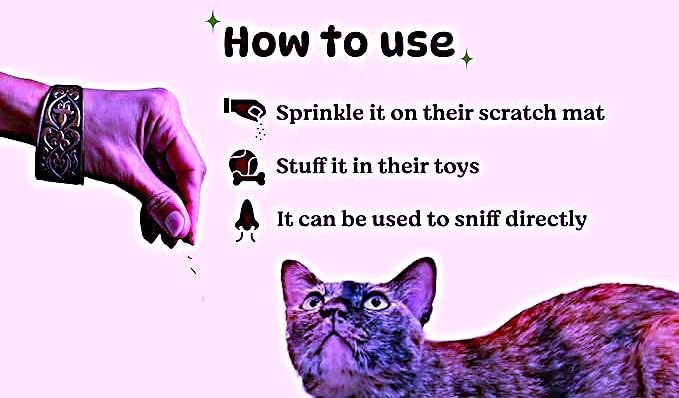 How to use

Sprinkle it on their scratch mat

Stuff it in their toys

It can be used to sniff directly