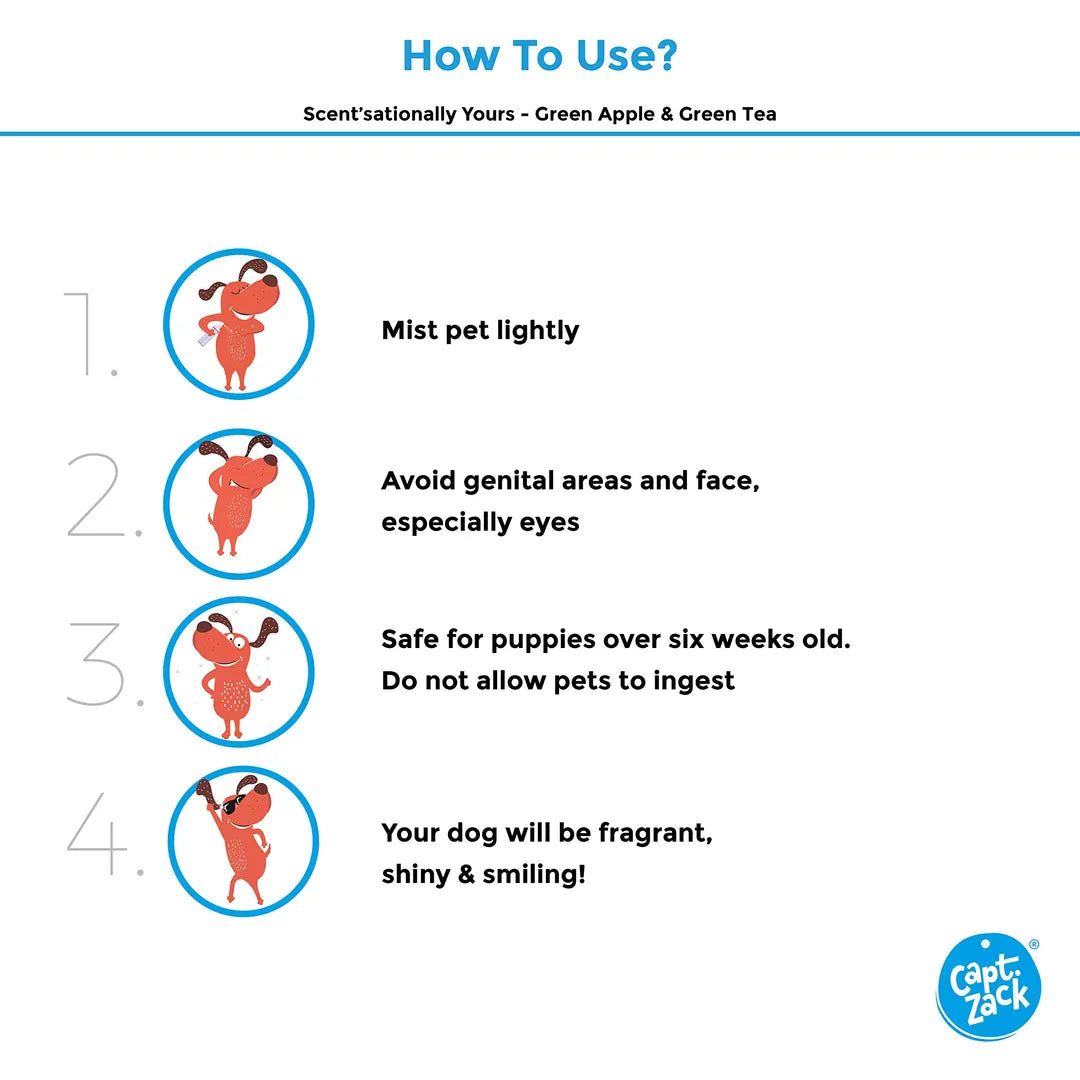 How To Use?

Scent'sationally Yours - Green Apple & Green Tea

1. Mist pet lightly

2. Avoid genital areas and face, especially eyes

3. Safe for puppies over six weeks old. Do not allow pets to ingest

4. Your dog will be fragrant, shiny & smiling!

Capt. Zack ®