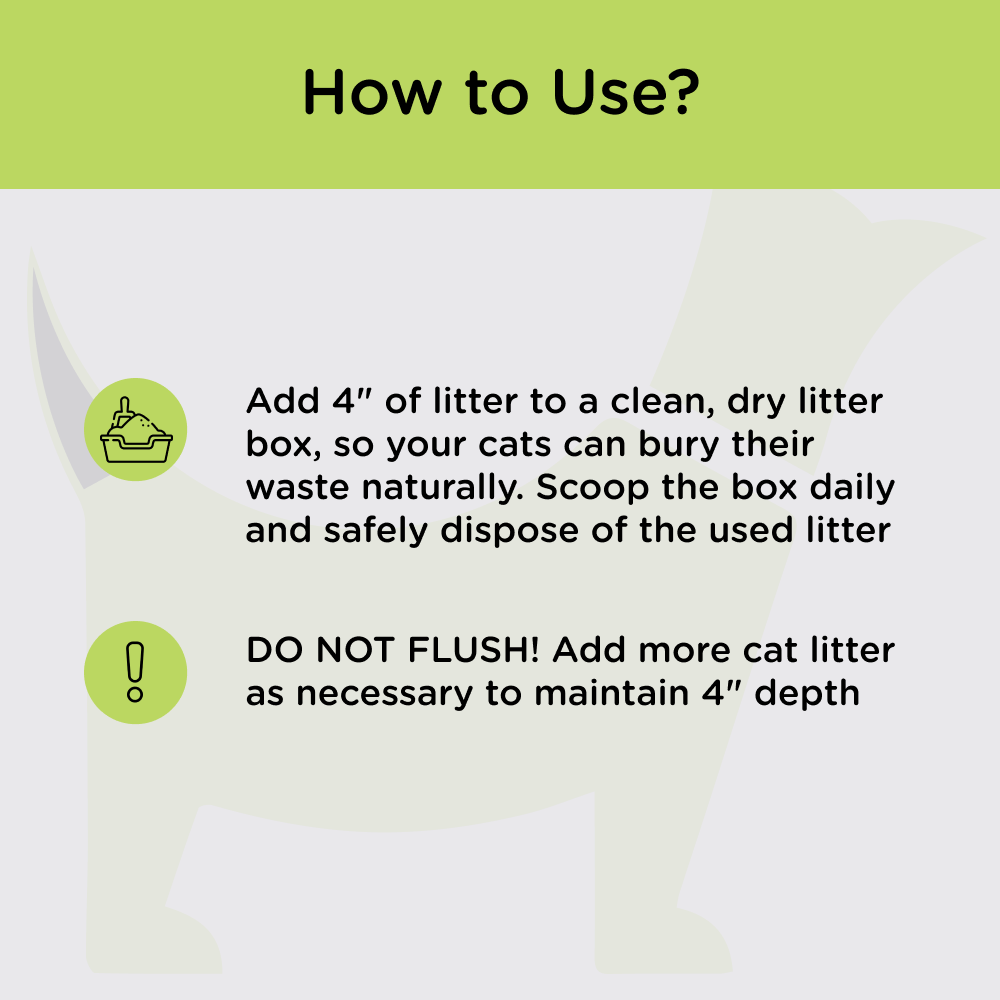 How to Use?

Add 4″ of litter to a clean, dry litter box, so your cats can bury their waste naturally. Scoop the box daily and safely dispose of the used litter

DO NOT FLUSH! Add more cat litter as necessary to maintain 4″ depth