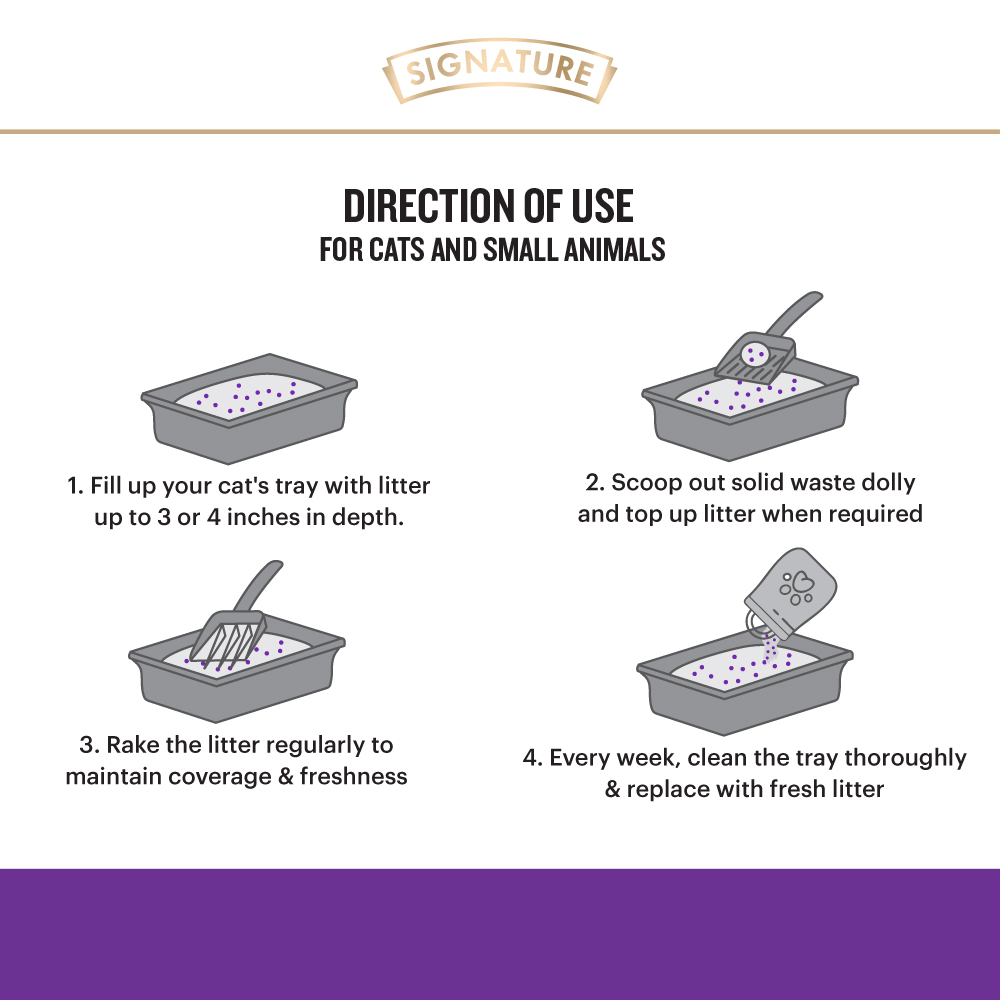 SIGNATURE

DIRECTION OF USE
FOR CATS AND SMALL ANIMALS

1. Fill up your cat's tray with litter up to 3 or 4 inches in depth.

2. Scoop out solid waste dolly and top up litter when required

3. Rake the litter regularly to maintain coverage & freshness

4. Every week, clean the tray thoroughly & replace with fresh litter